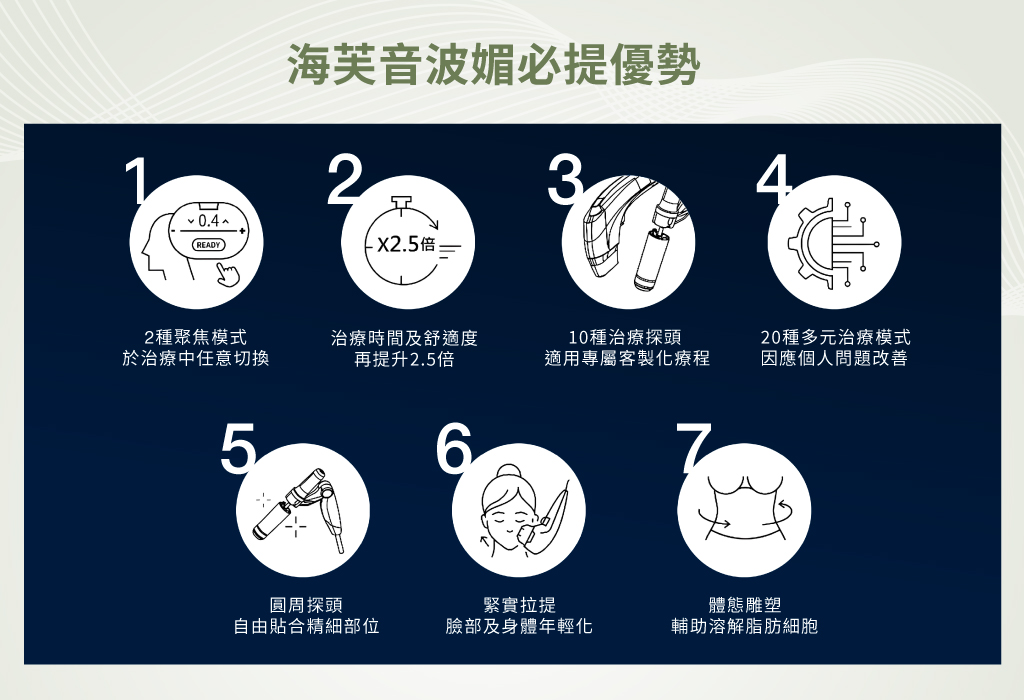 海芙音波媚必提優勢

1
0.4
READY

2種聚焦模式
於治療中任意切換

2
X2.5倍

治療時間及舒適度
再提升2.5倍

3

10種治療探頭
適用專屬客製化療程

4

20種多元治療模式
因應個人問題改善

5

圓周探頭
自由貼合精細部位

6

緊實拉提
臉部及身體年輕化

7

體態雕塑
輔助溶解脂肪細胞