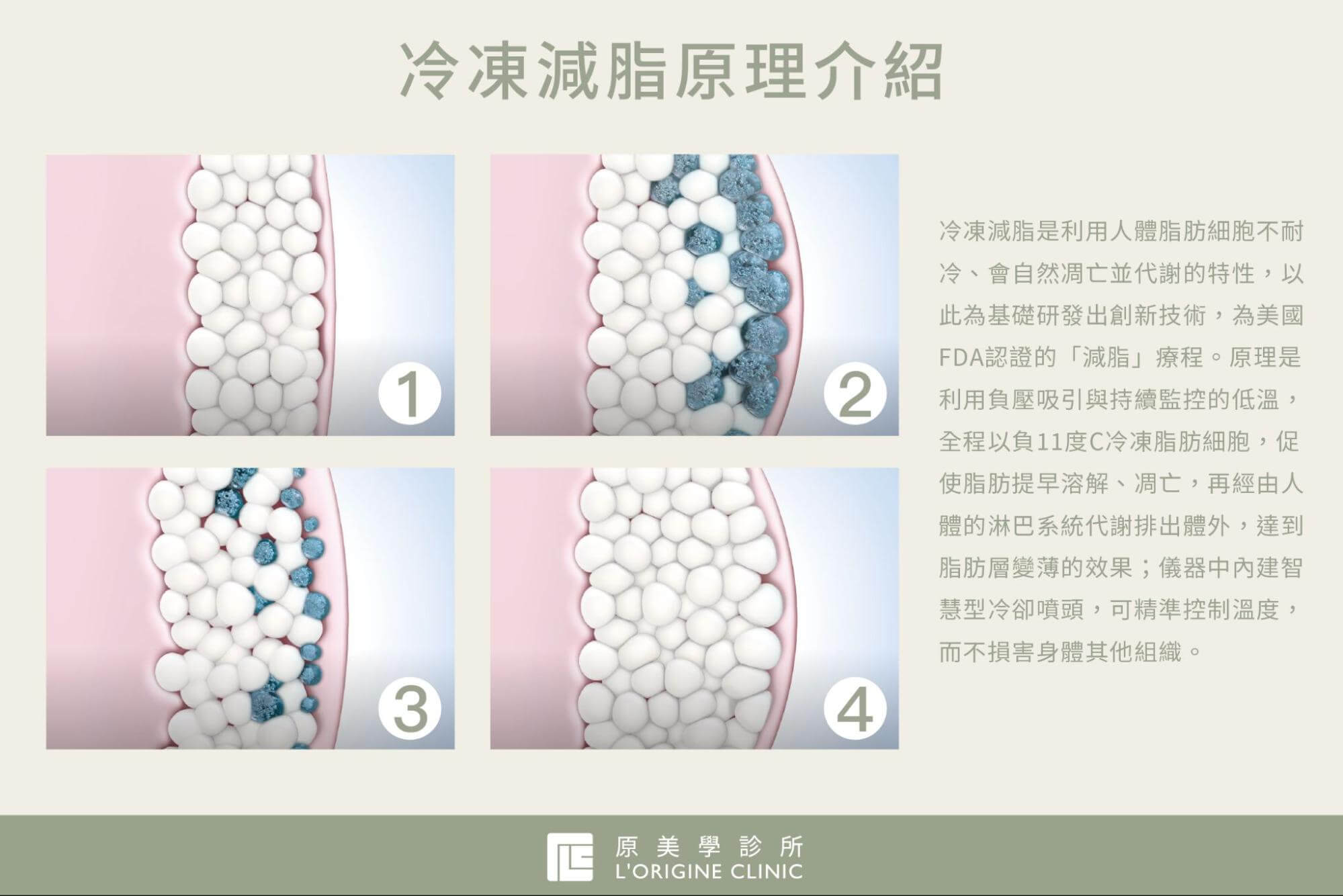 冷凍減脂原理介紹

1

2

3

4

冷凍減脂是利用人體脂肪細胞不耐冷、會自然凋亡並代謝的特性，以此為基礎研發出創新技術，為美國FDA認證的「減脂」療程。原理是利用負壓吸引與持續監控的低溫，全程以負11度C冷凍脂肪細胞，促使脂肪提早溶解、凋亡，再經由人體的淋巴系統代謝排出體外，達到脂肪層變薄的效果；儀器中內建智慧型冷卻噴頭，可精準控制溫度，而不損害身體其他組織。

原美學診所
L'ORIGINE CLINIC